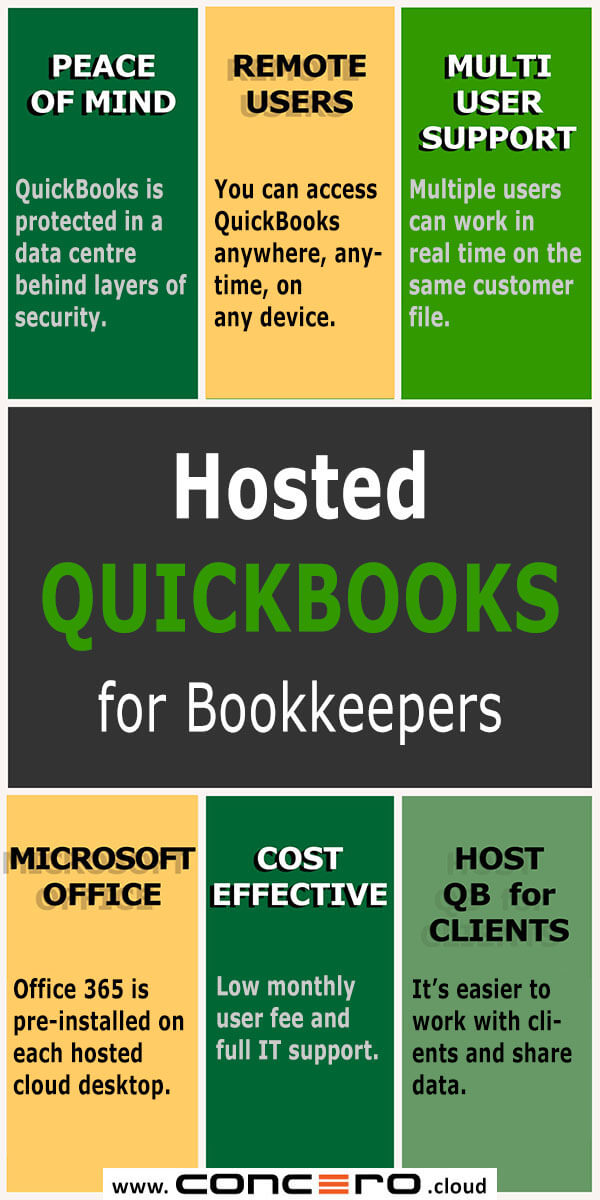 PEACE OF MIND

QuickBooks is protected in a data centre behind layers of security.

REMOTE USERS

You can access QuickBooks anywhere, anytime, on any device.

MULTI USER SUPPORT

Multiple users can work in real time on the same customer file.

Hosted QUICKBOOKS for Bookkeepers

MICROSOFT OFFICE

Office 365 is pre-installed on each hosted cloud desktop.

COST EFFECTIVE

Low monthly user fee and full IT support.

HOST QB for CLIENTS

It's easier to work with clients and share data.

www. CONCERO .cloud