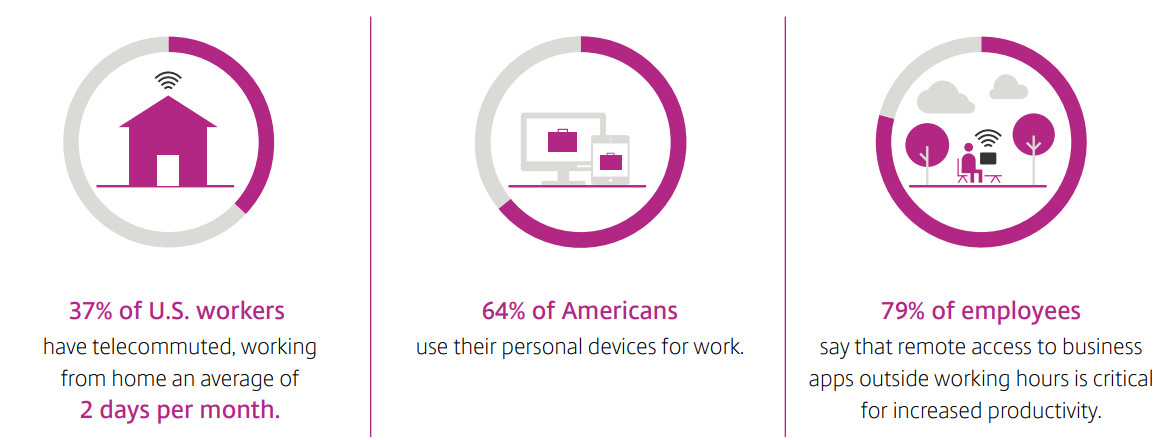 37% of U.S. workers
have telecommuted, working from home an average of
2 days per month.

64% of Americans
use their personal devices for work.

79% of employees
say that remote access to business apps outside working hours is critical for increased productivity.